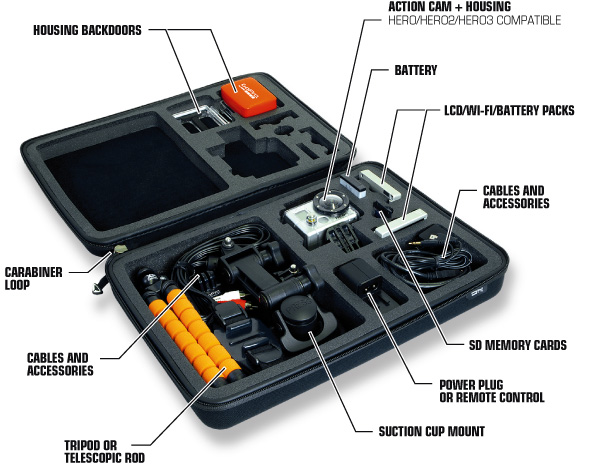 HOUSING BACKDOORS

ACTION CAM + HOUSING
HERO/HERO2/HERO3 COMPATIBLE

BATTERY

LCD/WI-FI/BATTERY PACKS

CABLES AND ACCESSORIES

CARABINER LOOP

CABLES AND ACCESSORIES

SD MEMORY CARDS

POWER PLUG OR REMOTE CONTROL

SUCTION CUP MOUNT

TRIPOD OR TELESCOPIC ROD